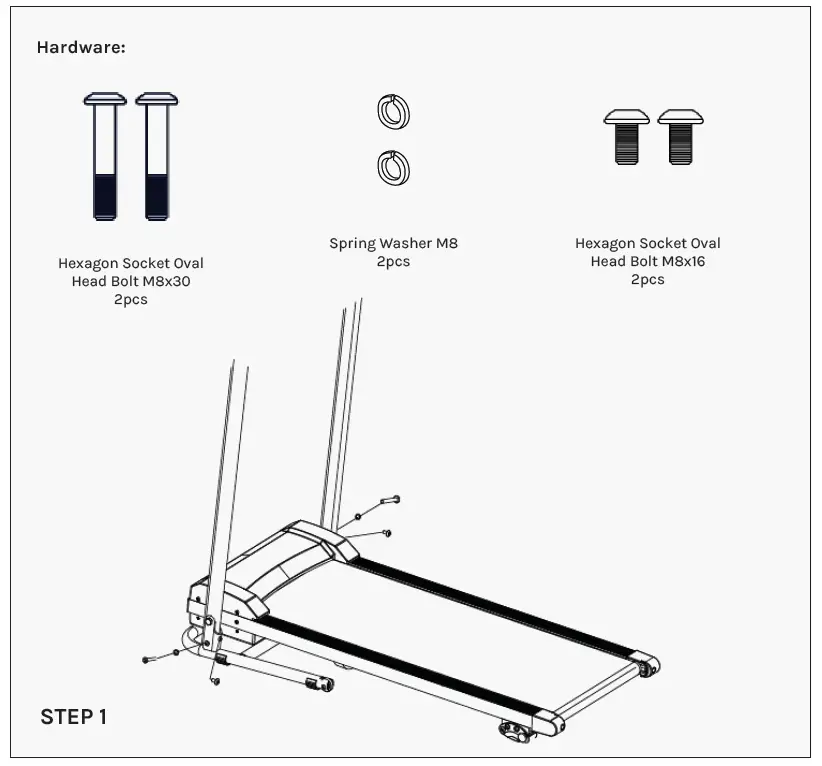 Hardware:

Hexagon Socket Oval Head Bolt M8x30
2pcs

Spring Washer M8
2pcs

Hexagon Socket Oval Head Bolt M8x16
2pcs

STEP 1