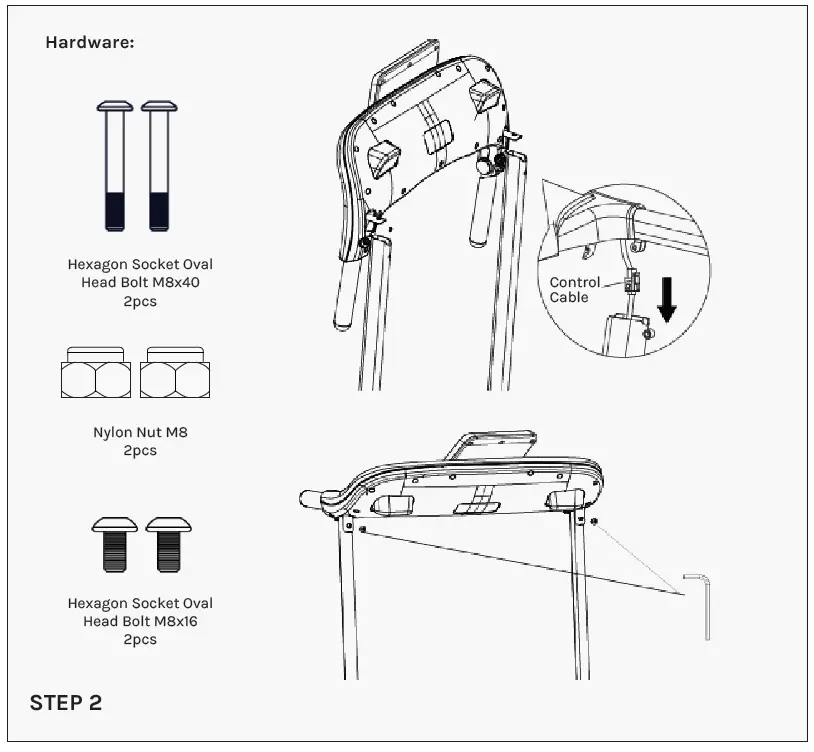 Hardware:

Hexagon Socket Oval Head Bolt M8x40
2pcs

Nylon Nut M8
2pcs

Hexagon Socket Oval Head Bolt M8x16
2pcs

Control Cable

STEP 2