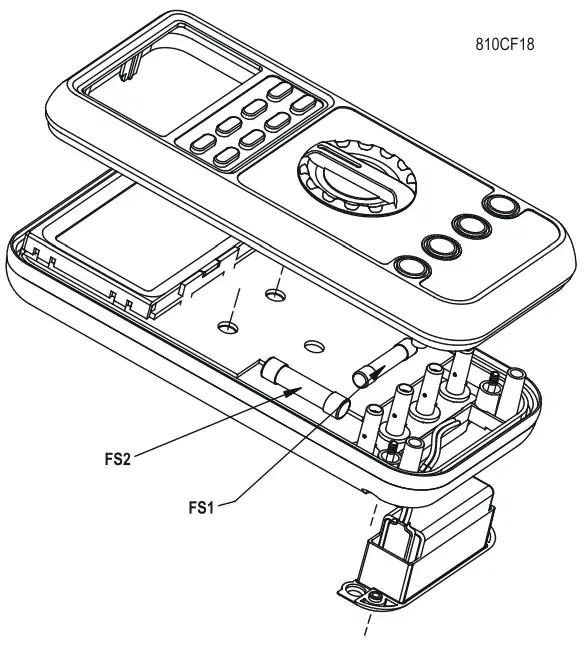 810CF18

FS2

FS1