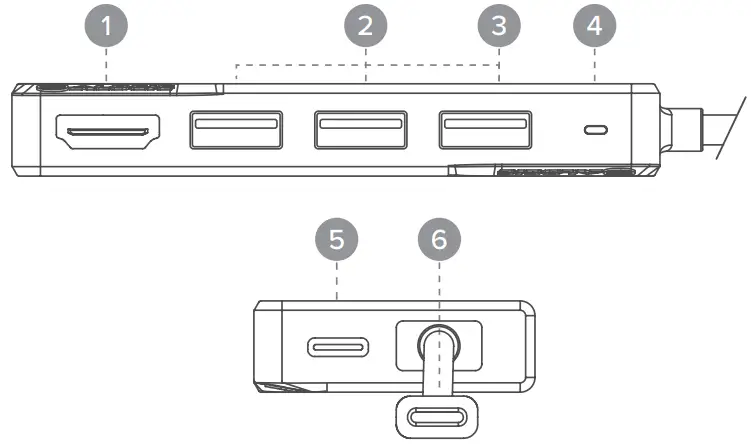 1
2
3
4
5
6