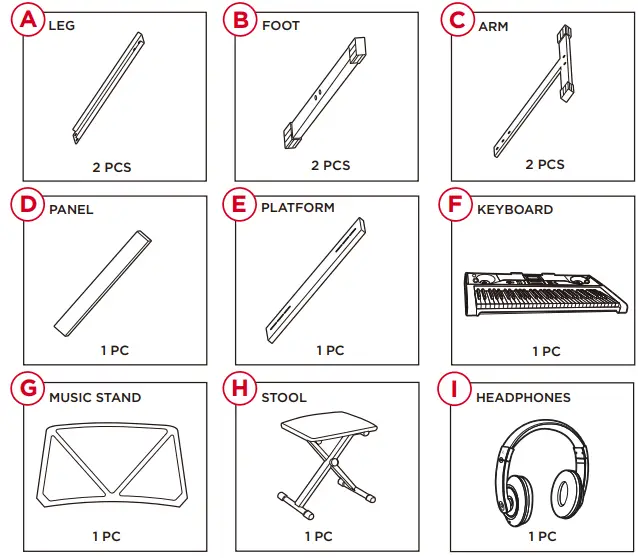 A LEG

2 PCS

B FOOT

2 PCS

C ARM

2 PCS

D PANEL

1 PC

E PLATFORM

1 PC

F KEYBOARD

1 PC

G MUSIC STAND

1 PC

H STOOL

1 PC

I HEADPHONES

1 PC