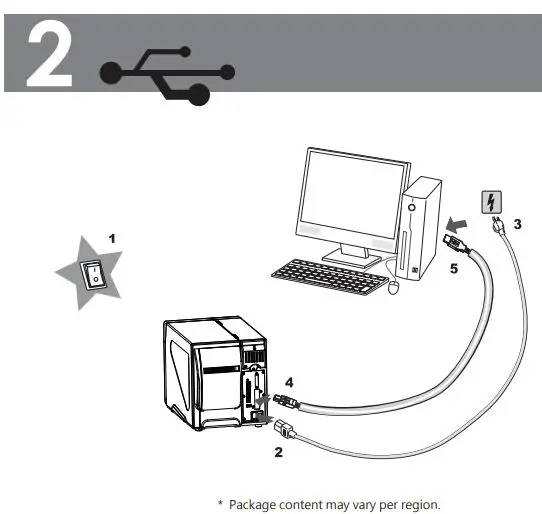 2

1

3

5

4

2

* Package content may vary per region.