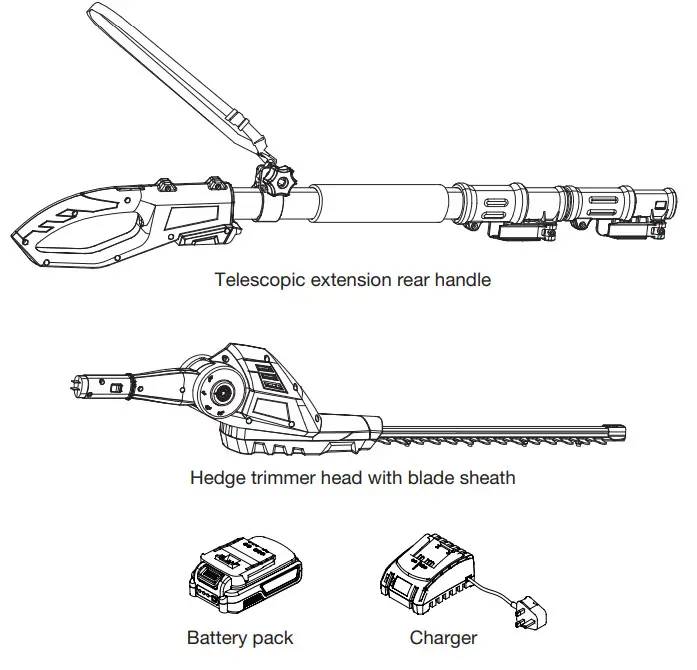 Telescopic extension rear handle

Hedge trimmer head with blade sheath

Battery pack

Charger