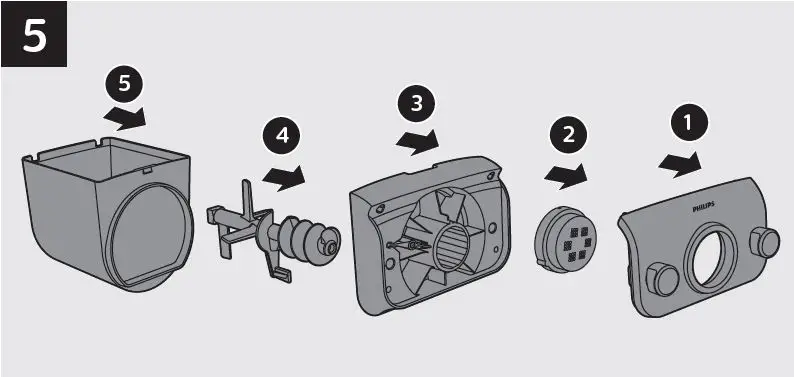 5

5

4

3

2

1

PHILIPS