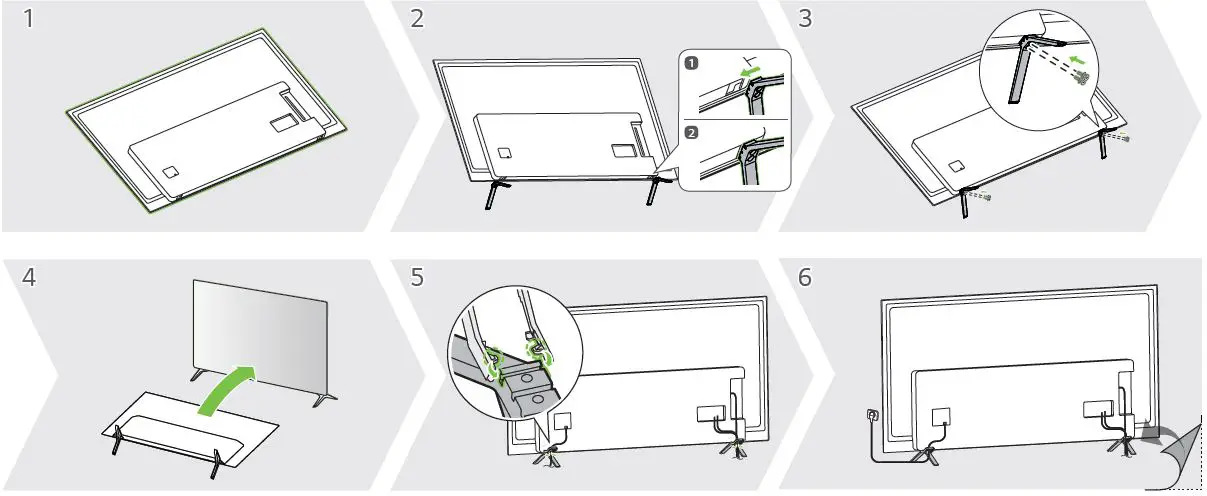 1

2

1

2

3

4

5

6