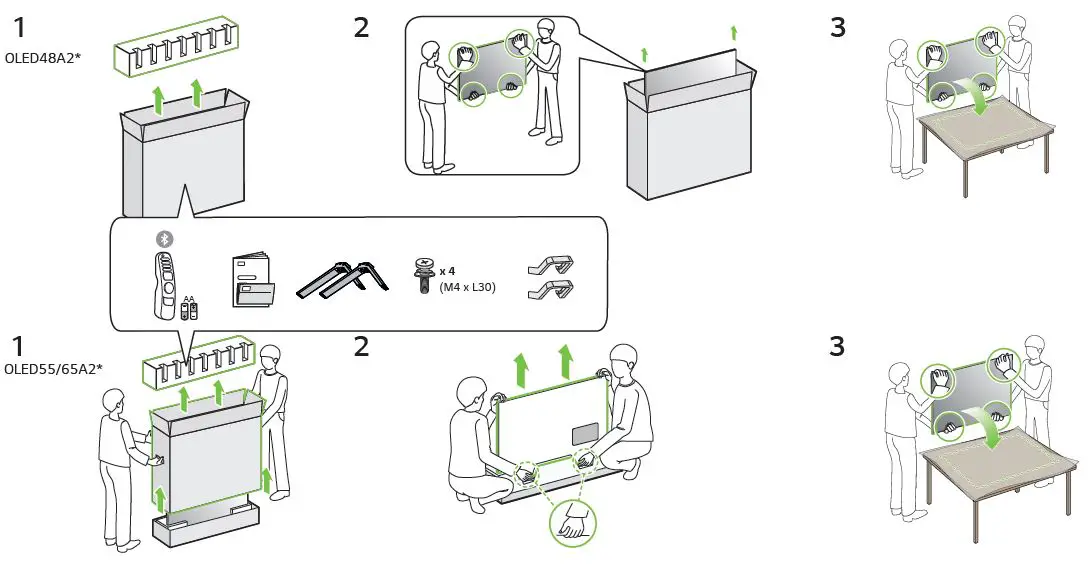 1

OLED48A2*

2

3

AA

x 4
(M4 x L30)

1

OLED55/65A2*

2

3