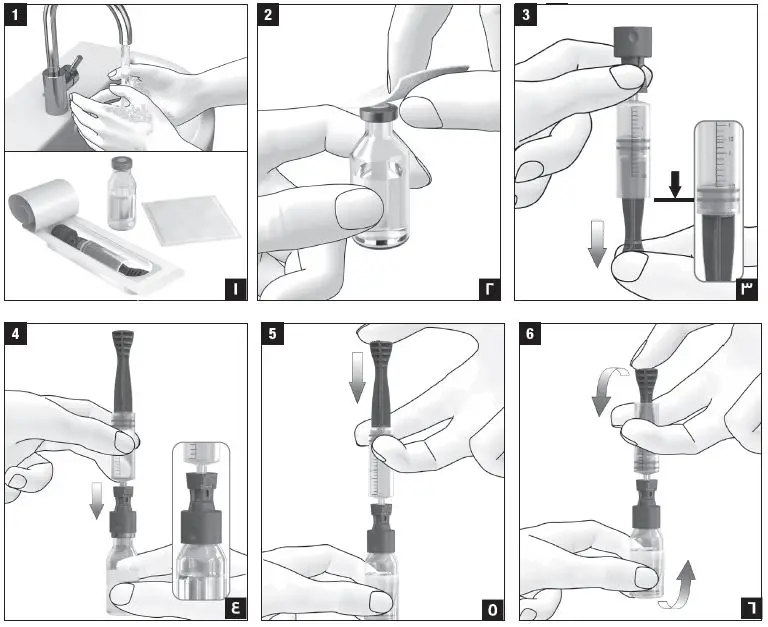 1

١

2

٢

3

٣

4

٤

5

٥

6

٦