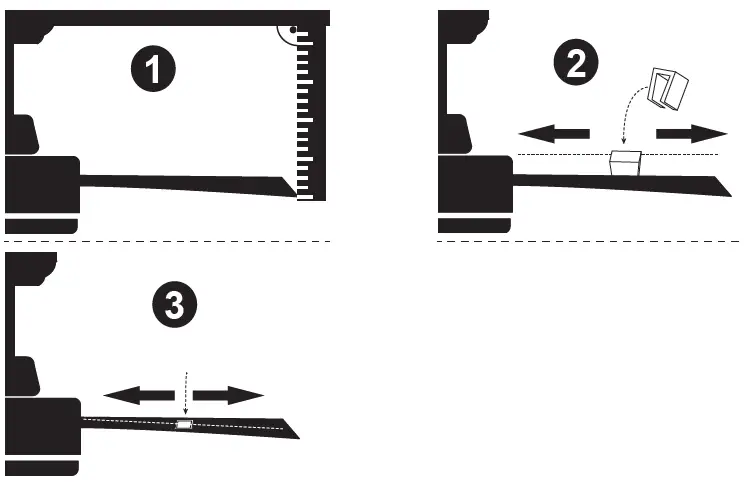 1

2

3