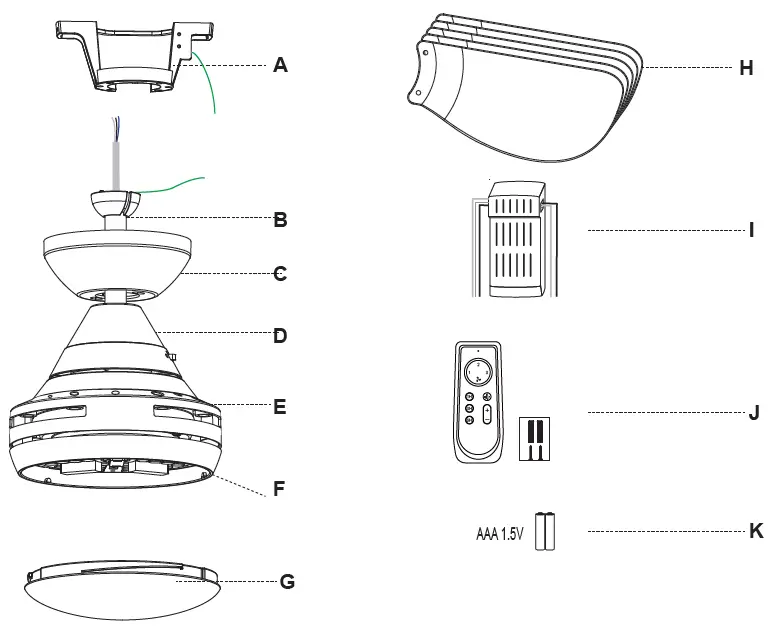 A

B

C

D

E

F

G

H

I

J

AAA 1.5V

K