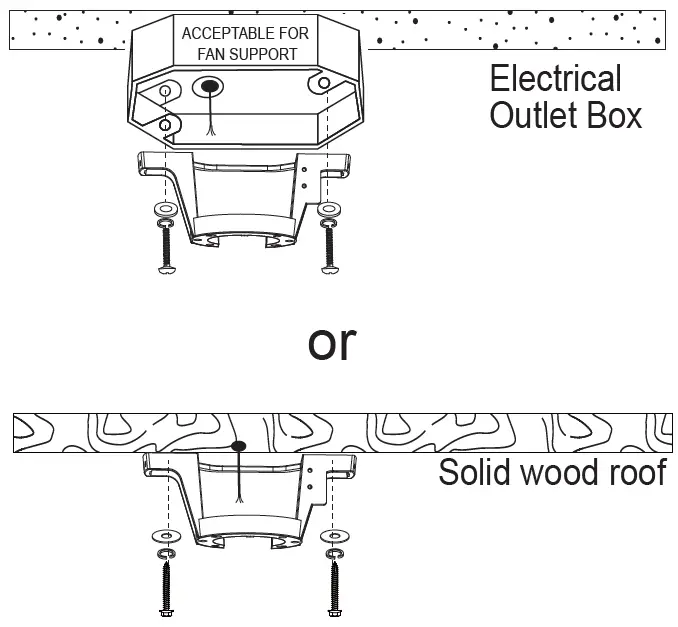 ACCEPTABLE FOR FAN SUPPORT

Electrical Outlet Box

or

Solid wood roof