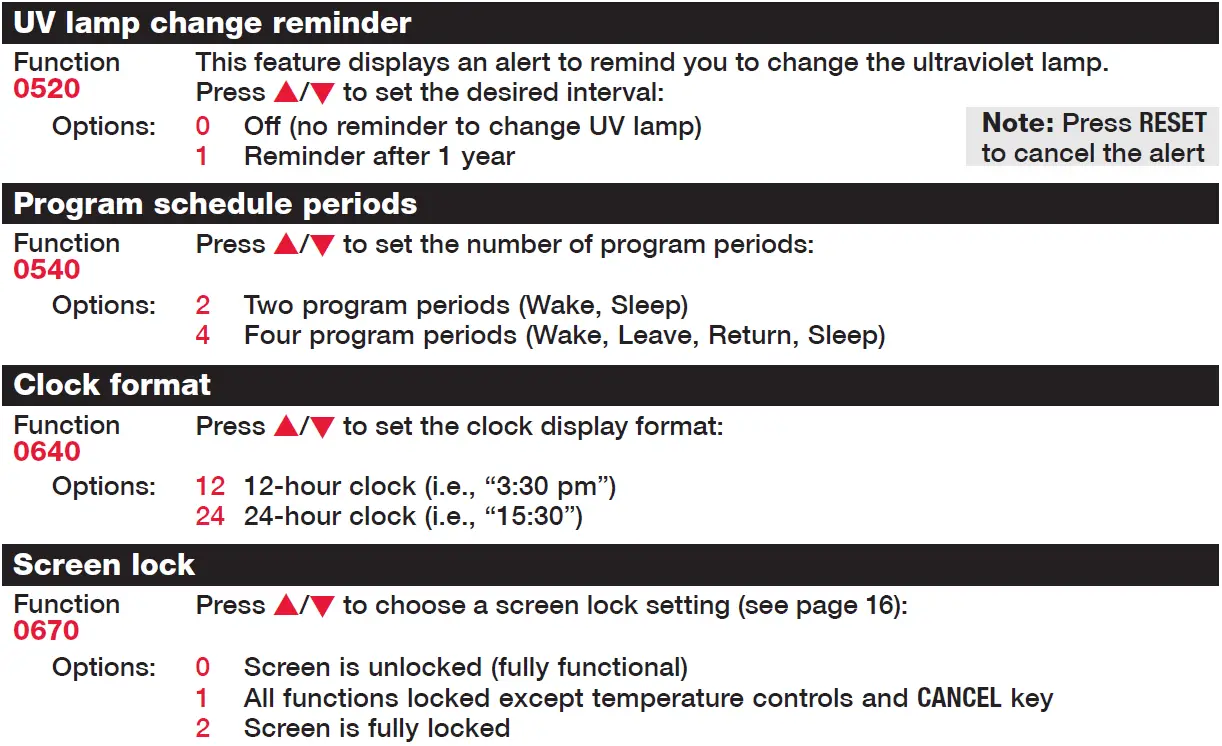 UV lamp change reminder

Function
0520

This feature displays an alert to remind you to change the ultraviolet lamp.
Press ▲/▼ to set the desired interval:

Options: 0 Off (no reminder to change UV lamp)
1 Reminder after 1 year

Note: Press RESET to cancel the alert

Program schedule periods

Function
0540

Press ▲/▼ to set the number of program periods:

Options: 2 Two program periods (Wake, Sleep)
4 Four program periods (Wake, Leave, Return, Sleep)

Clock format

Function
0640

Press ▲/▼ to set the clock display format:

Options: 12 12-hour clock (i.e., “3:30 pm”)
24 24-hour clock (i.e., “15:30”)

Screen lock

Function
0670

Press ▲/▼ to choose a screen lock setting (see page 16):

Options: 0 Screen is unlocked (fully functional)
1 All functions locked except temperature controls and CANCEL key
2 Screen is fully locked