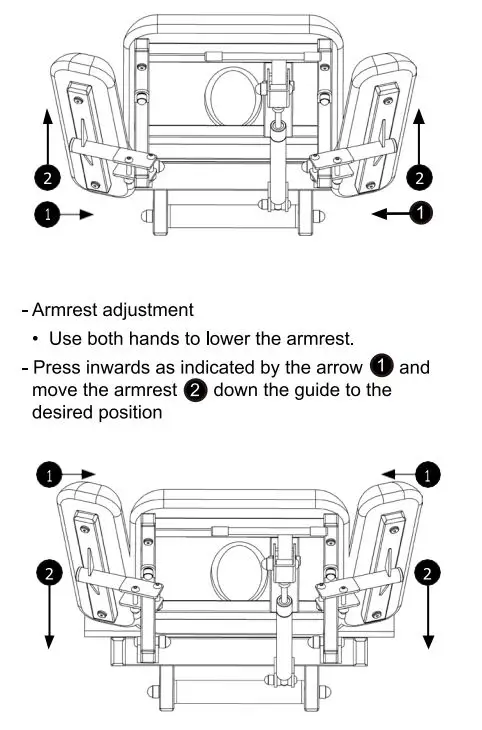 2

2

1

1

- Armrest adjustment

• Use both hands to lower the armrest.

- Press inwards as indicated by the arrow 1 and move the armrest 2 down the guide to the desired position

1

1

2

2