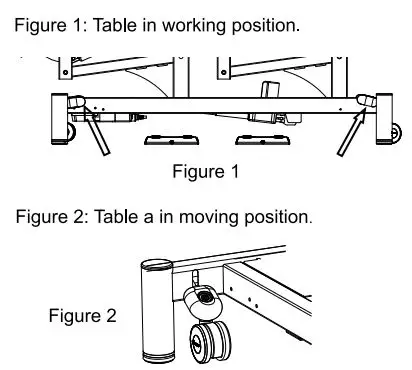 Figure 1: Table in working position.

Figure 1

Figure 2: Table a in moving position.

Figure 2