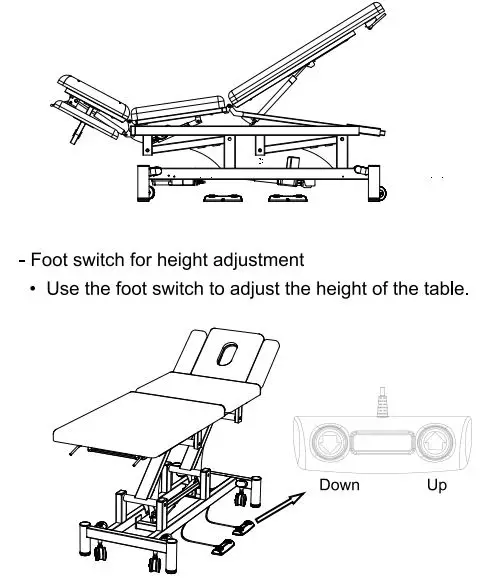 - Foot switch for height adjustment

• Use the foot switch to adjust the height of the table.

Down

Up