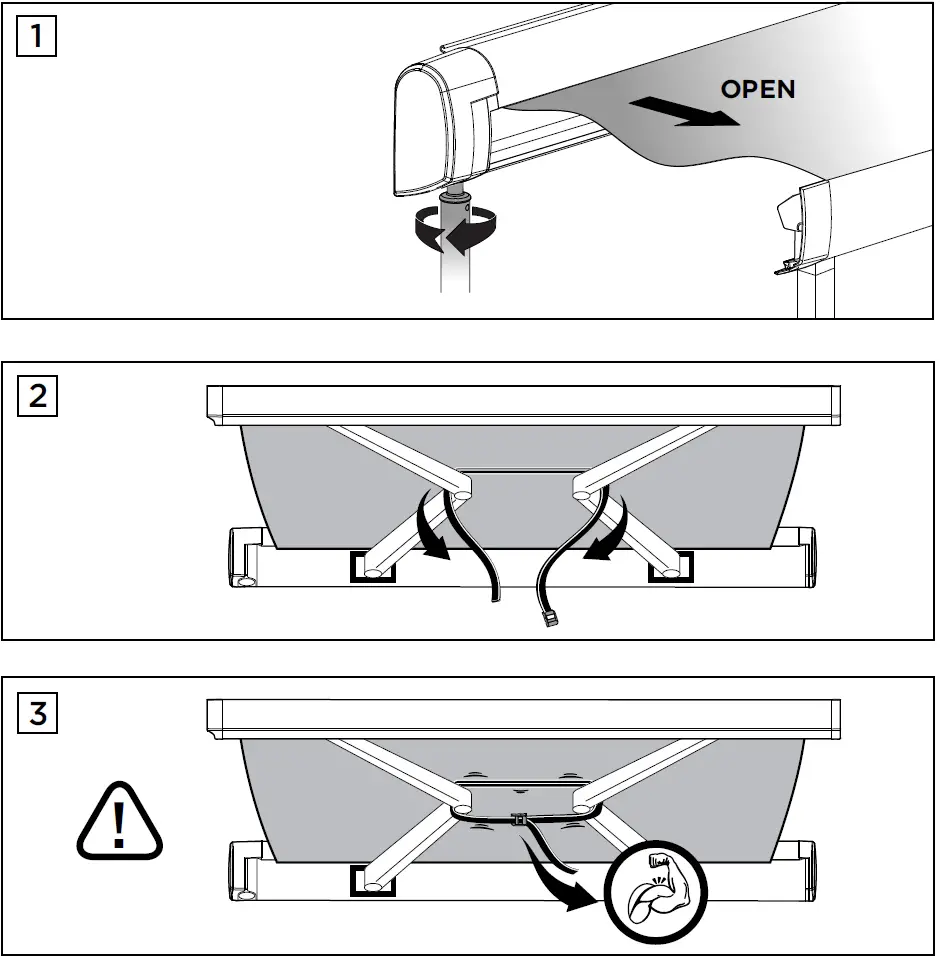 1

OPEN

2

3

!