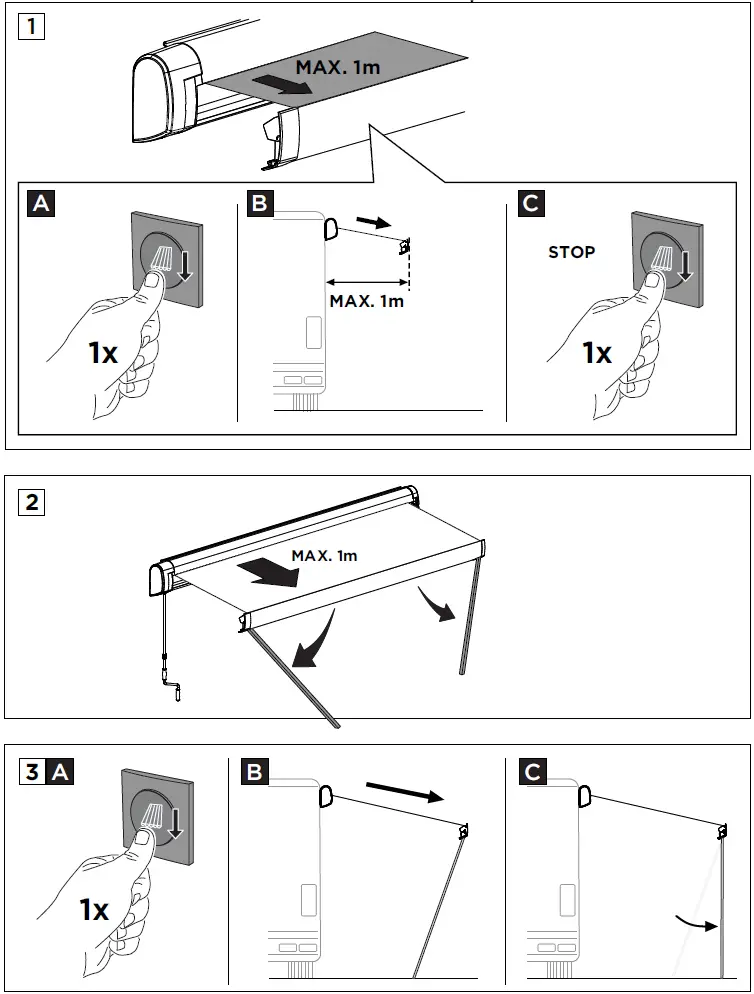 1

MAX. 1m

A

1x

B

MAX. 1m

C

STOP

1x

2

MAX. 1m

3 A

1x

B

C