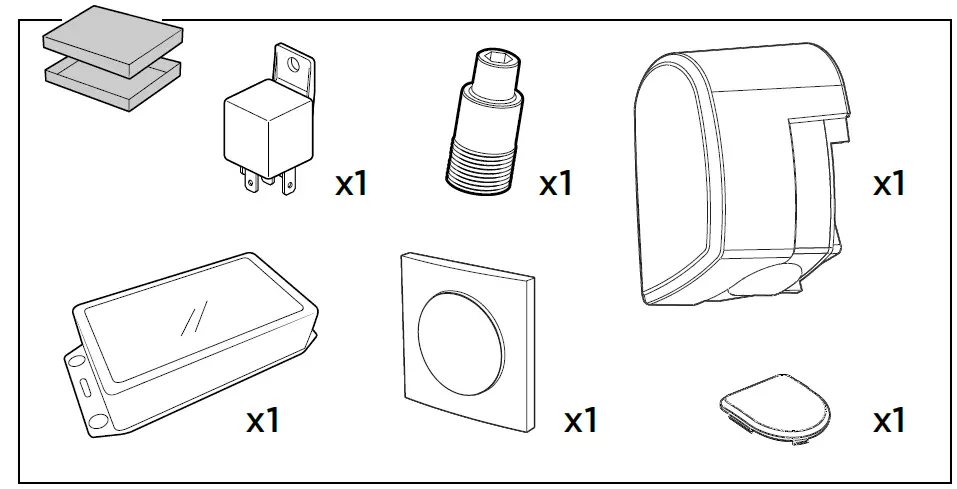 x1

x1

x1

x1

x1

x1