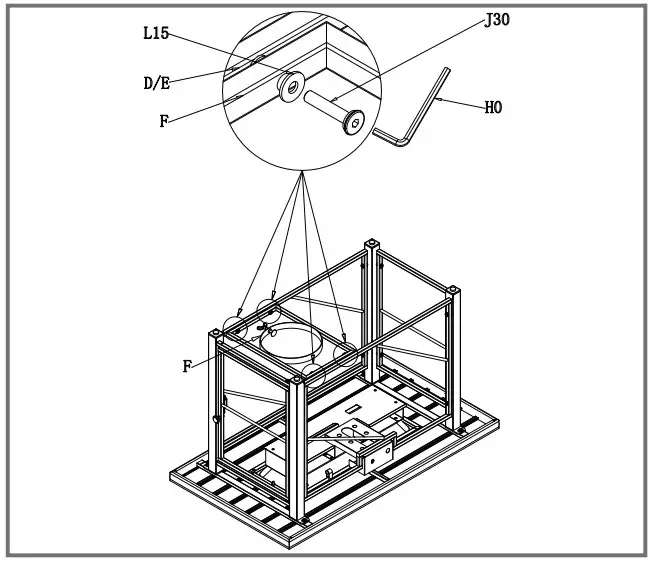 L15
J30
D/E
F
H0
F