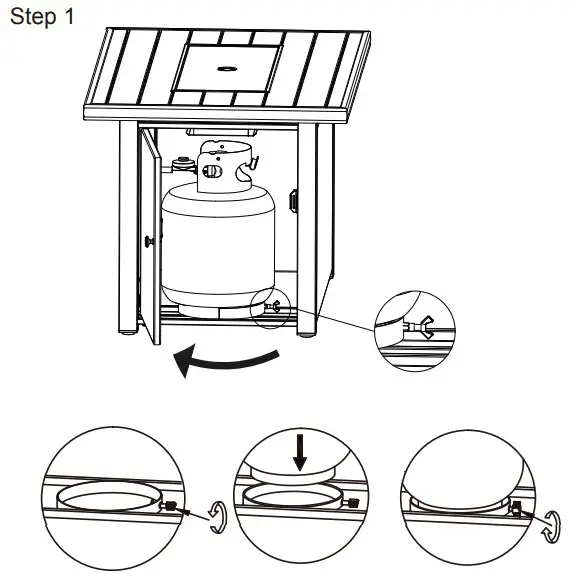 Step 1