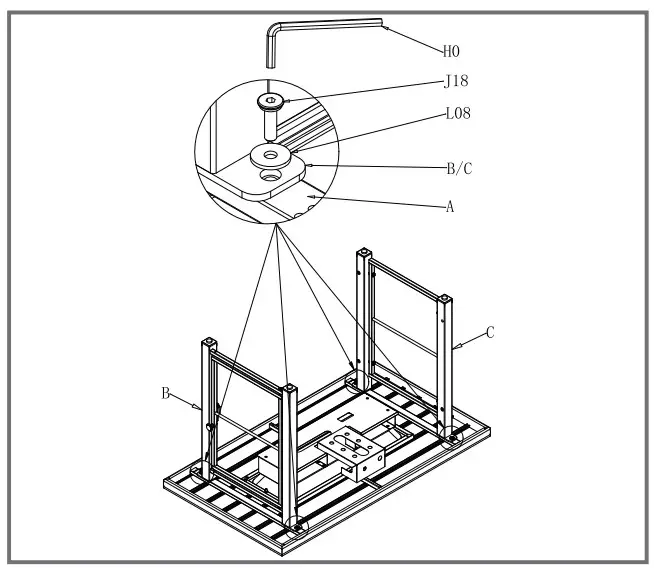 H0
J18
L08
B/C
A
C
B