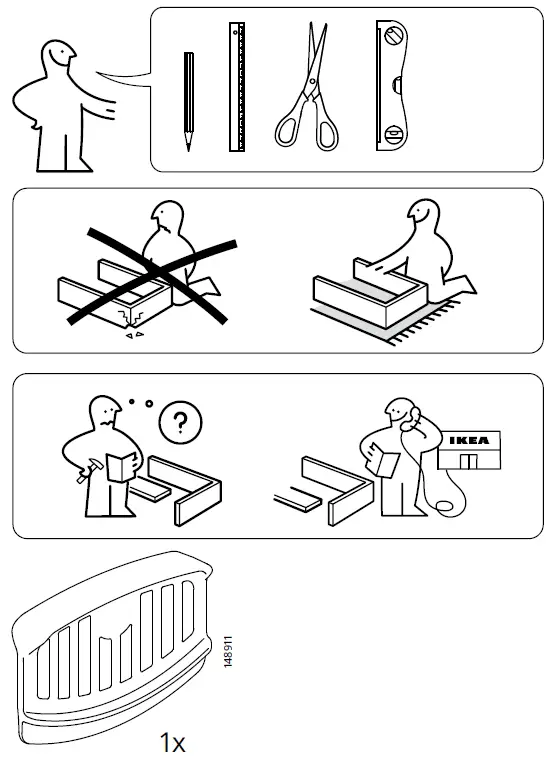 ?

IKEA

148911

1x