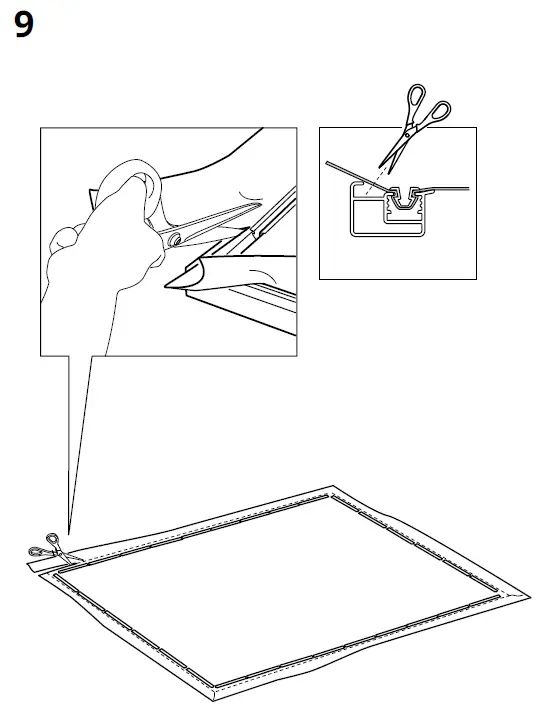 9