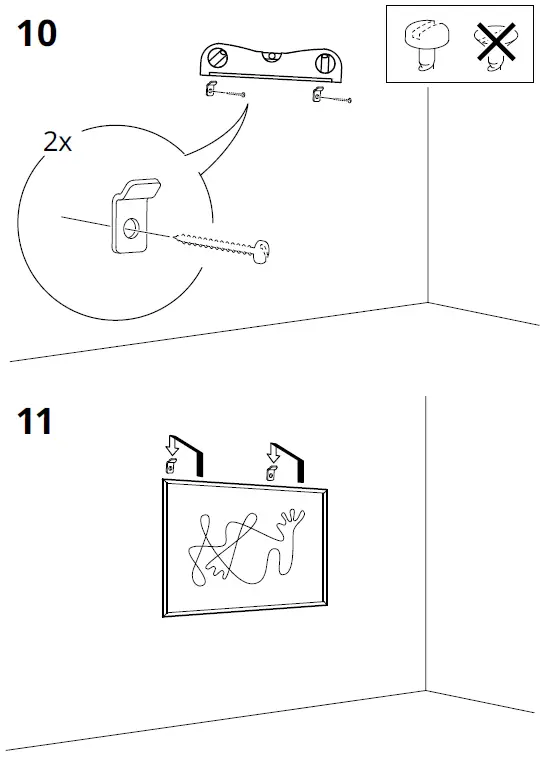 10

2x

11