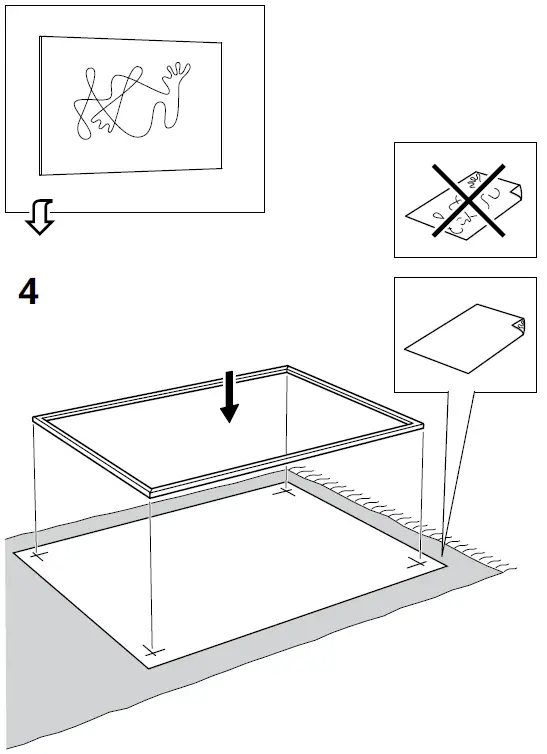 4