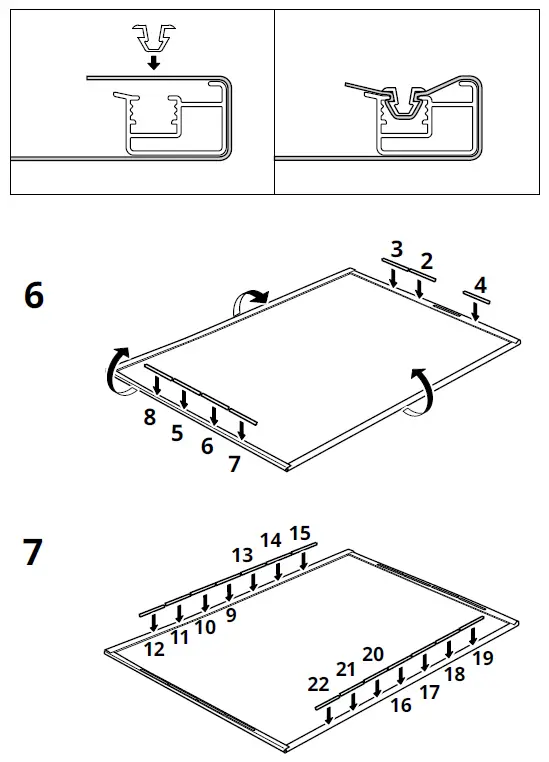 6

3 2 4

8 5 6 7

7

13 14 15

12 11 10 9

22 21 20

16 17 18 19