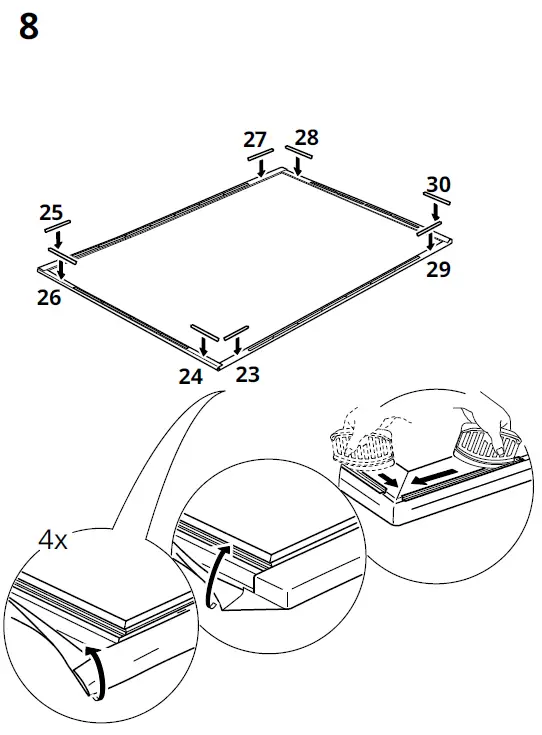 8

27 28

30

25

29

26

24 23

4x