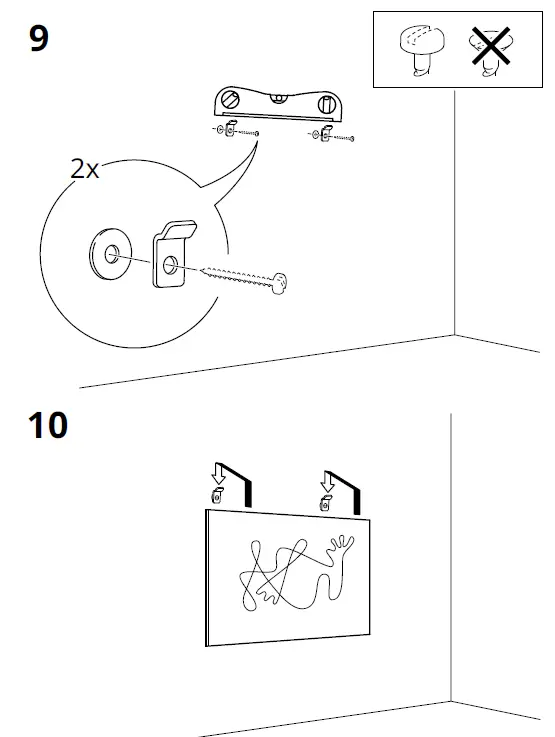 9

2x

10