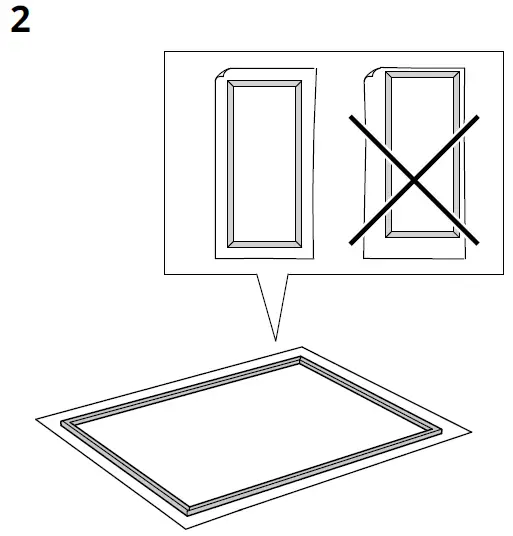 2