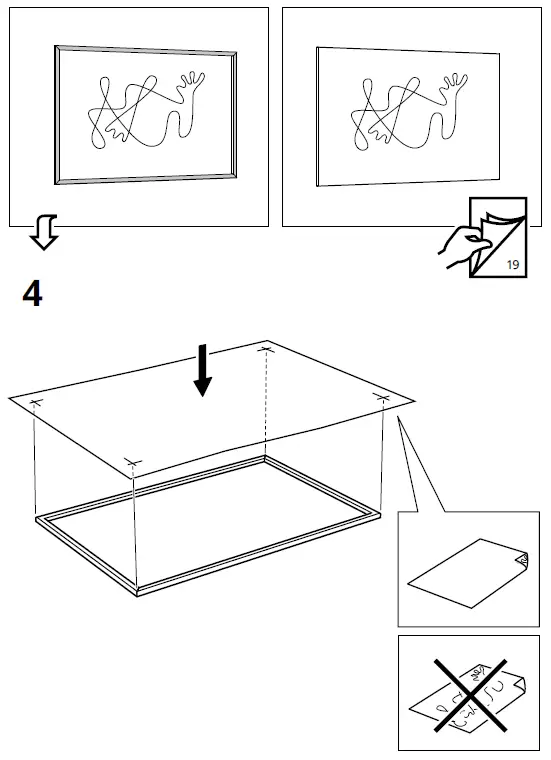 19

4