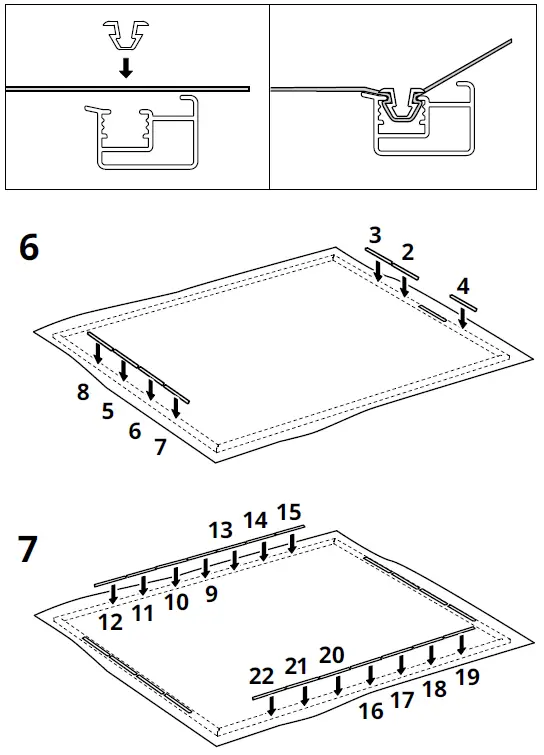 6

3
2
4
8
5
6
7

7

13 14 15
12 11 10 9
22 21 20
16 17 18 19