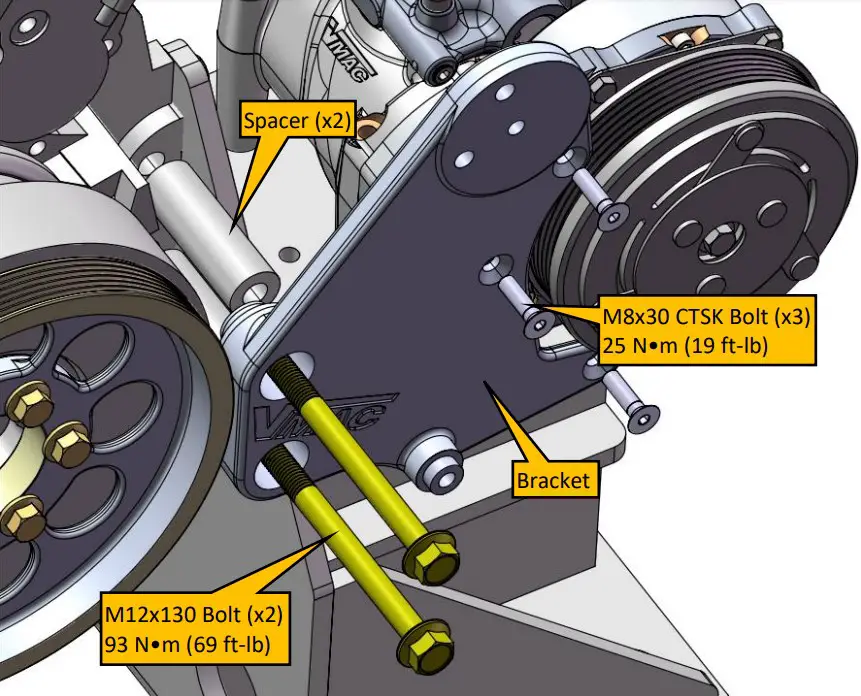 VMAC

Spacer (x2)

M8x30 CTSK Bolt (x3)
25 N•m (19 ft-lb)

VMAC

Bracket

M12x130 Bolt (x2)
93 N•m (69 ft-lb)