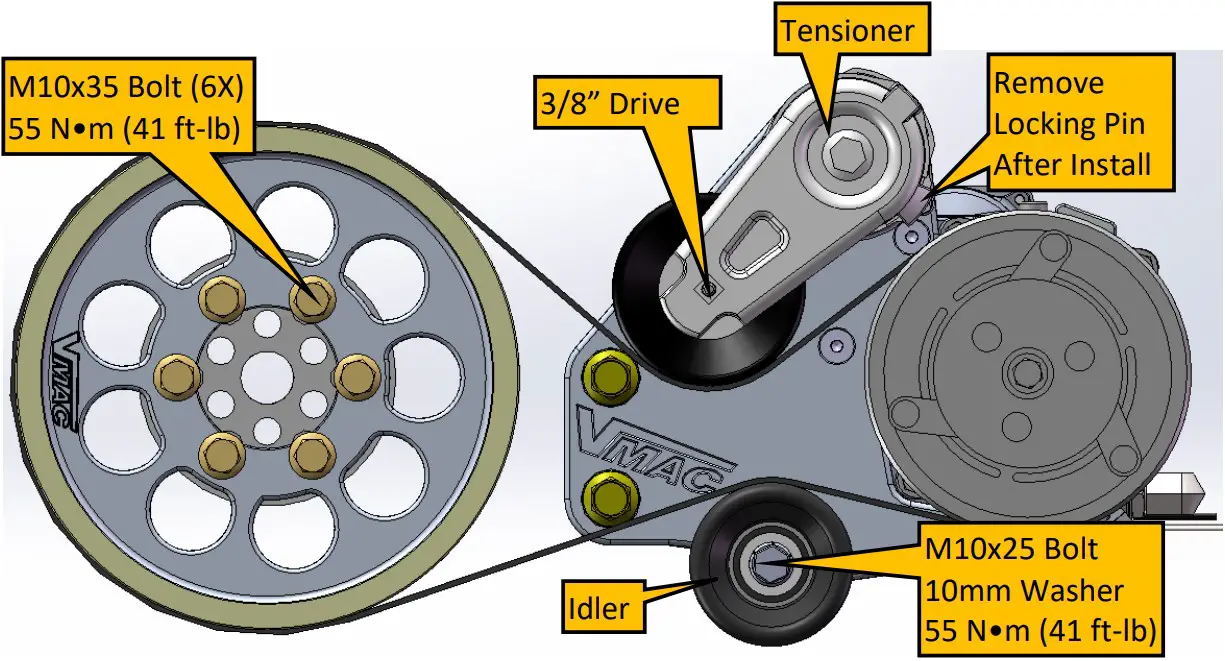 M10x35 Bolt (6X)
55 N•m (41 ft-lb)

3/8” Drive

Tensioner

Remove
Locking Pin
After Install

VMAC

VMAC

Idler

M10x25 Bolt
10mm Washer
55 N•m (41 ft-lb)