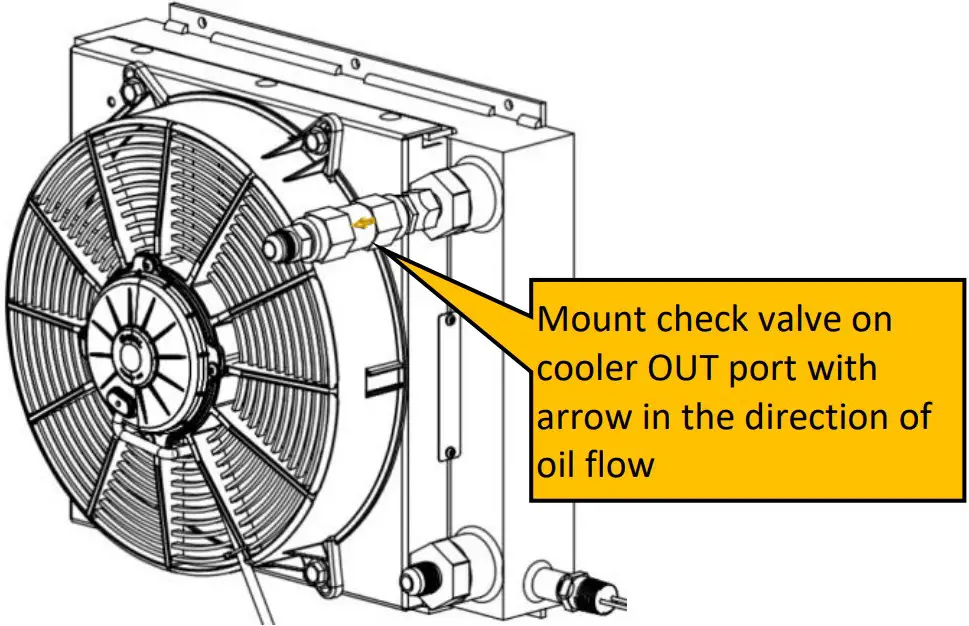 Mount check valve on cooler OUT port with arrow in the direction of oil flow