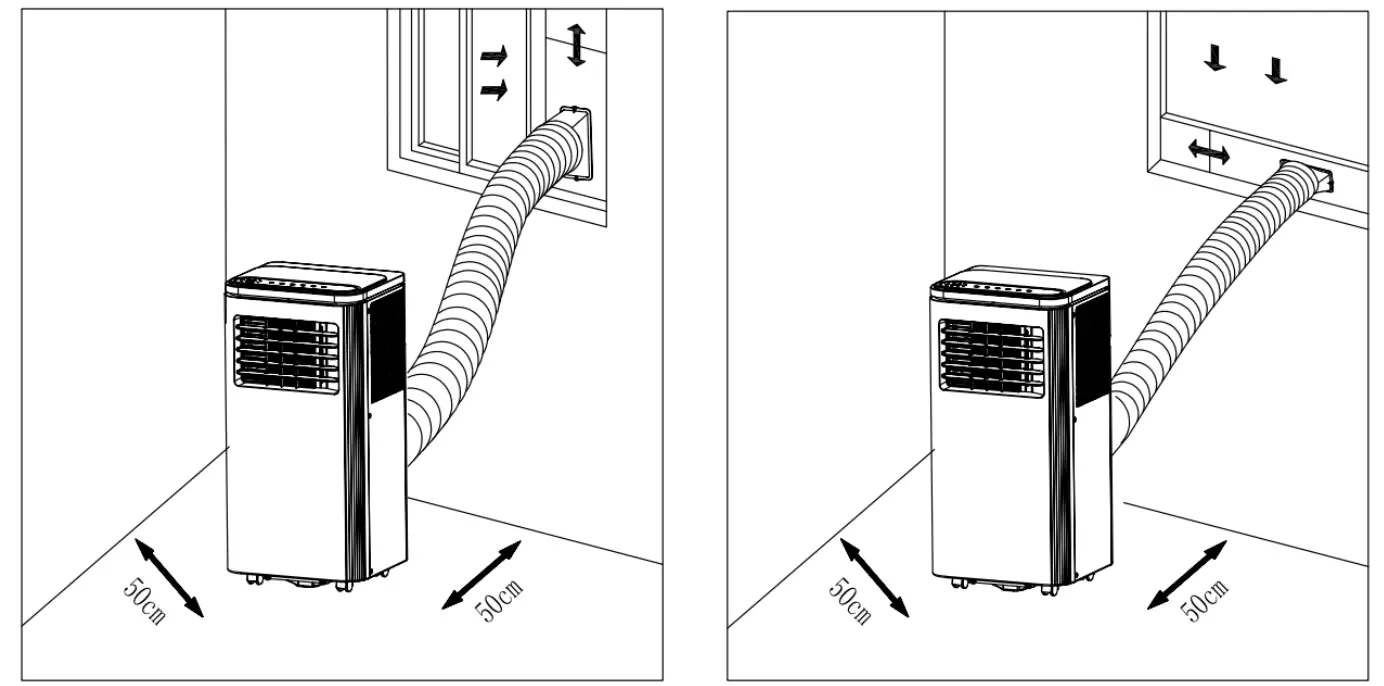 50cm
50cm
50cm
50cm