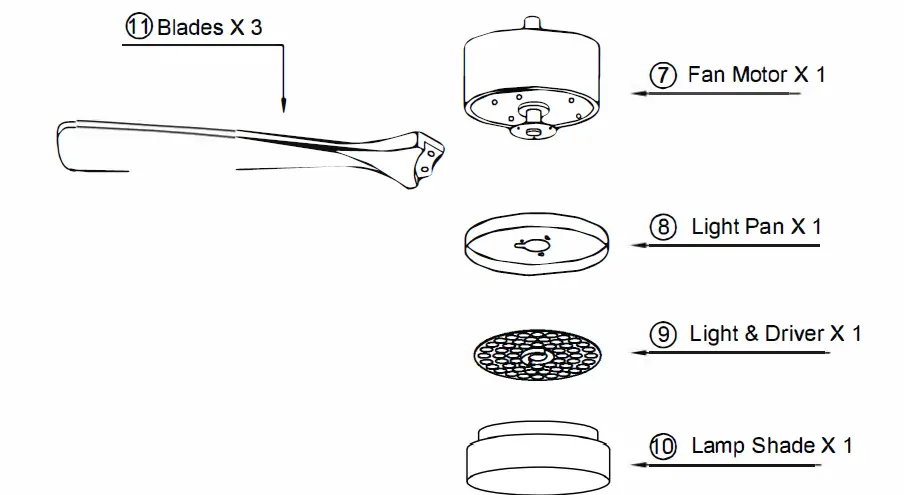 ⑪ Blades X 3

⑦ Fan Motor X 1

⑧ Light Pan X 1

⑨ Light & Driver X 1

⑩ Lamp Shade X 1