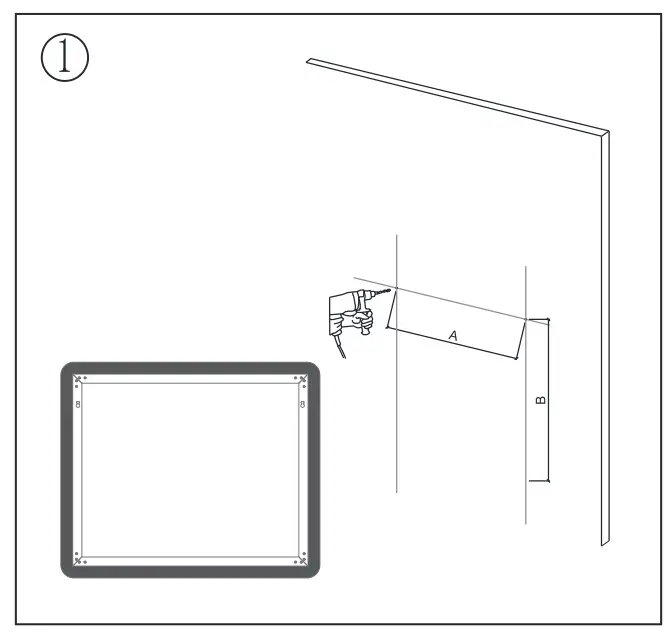 ①

A

B