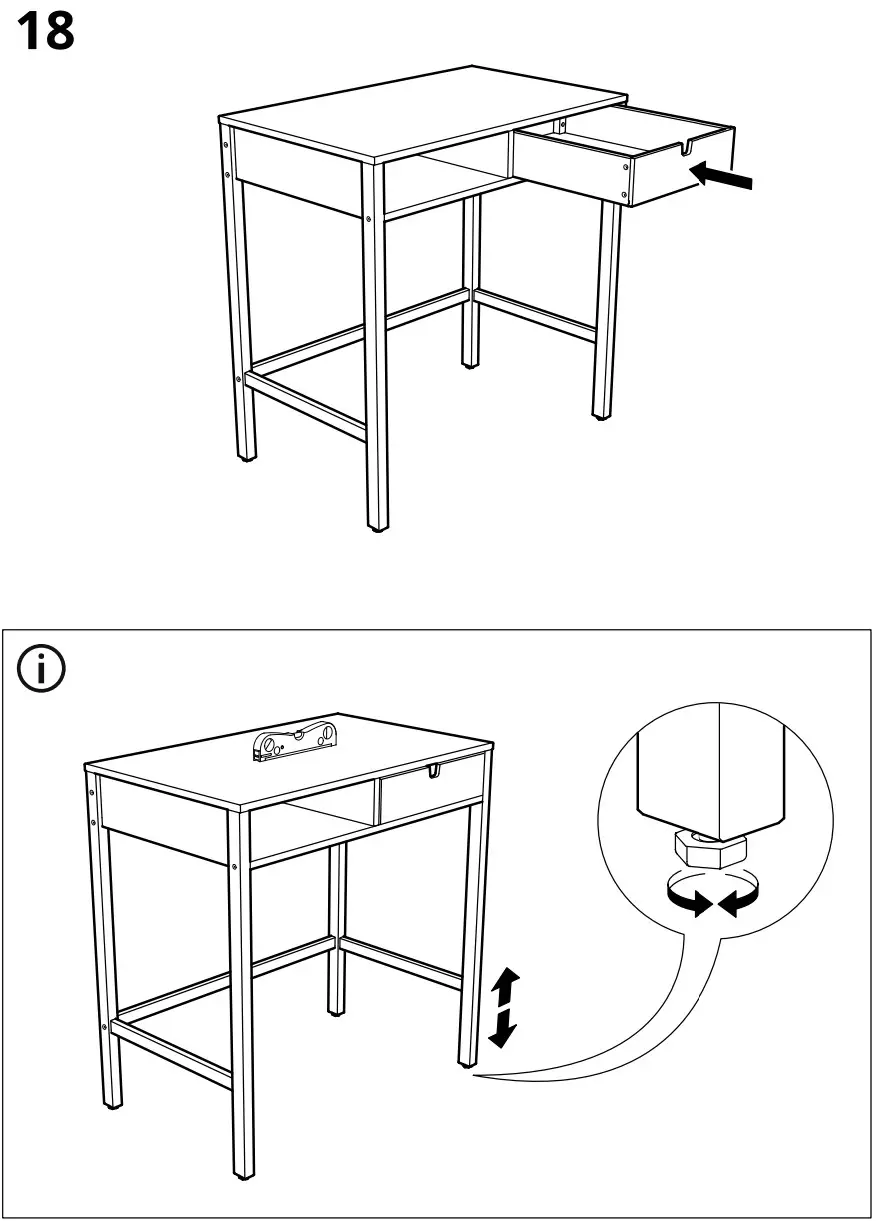 18