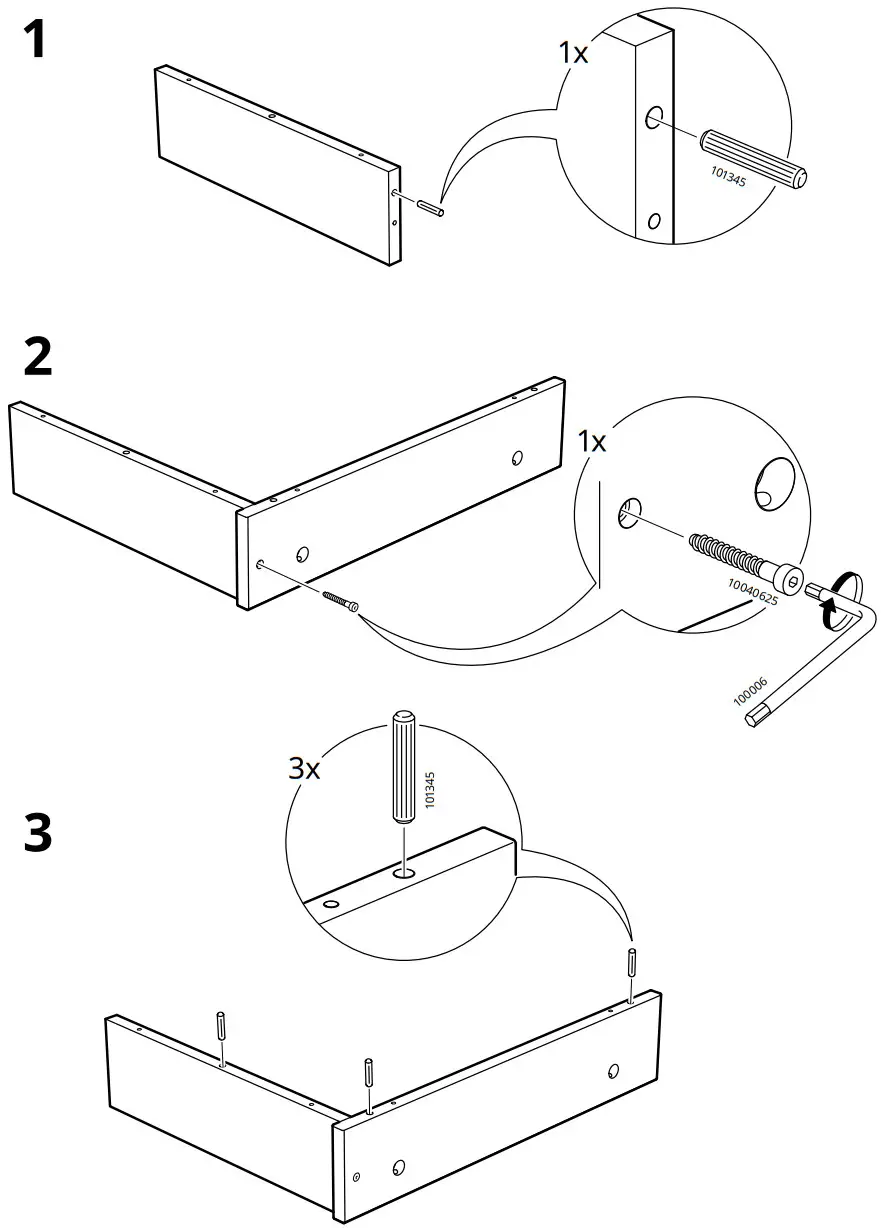 1

1x

101345

2

1x

10040625

100006

3

3x

101345