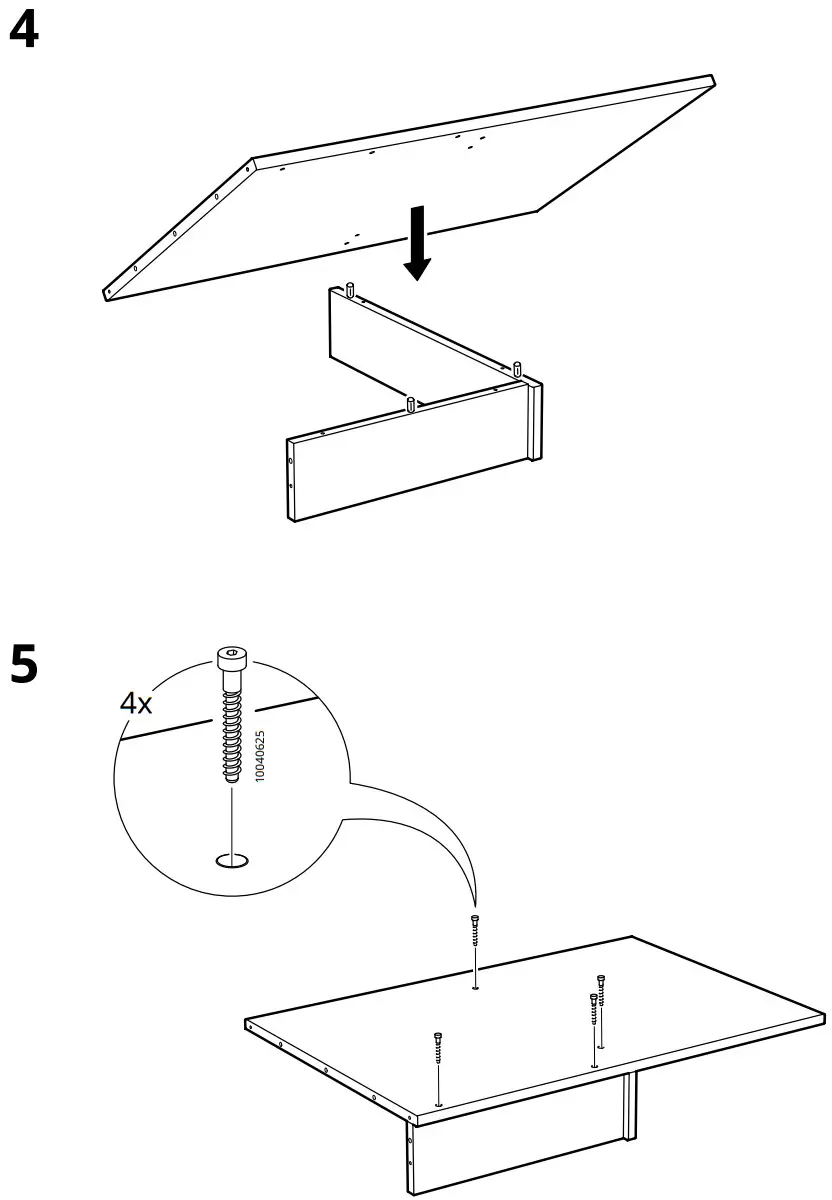 4

5

4x

10040625