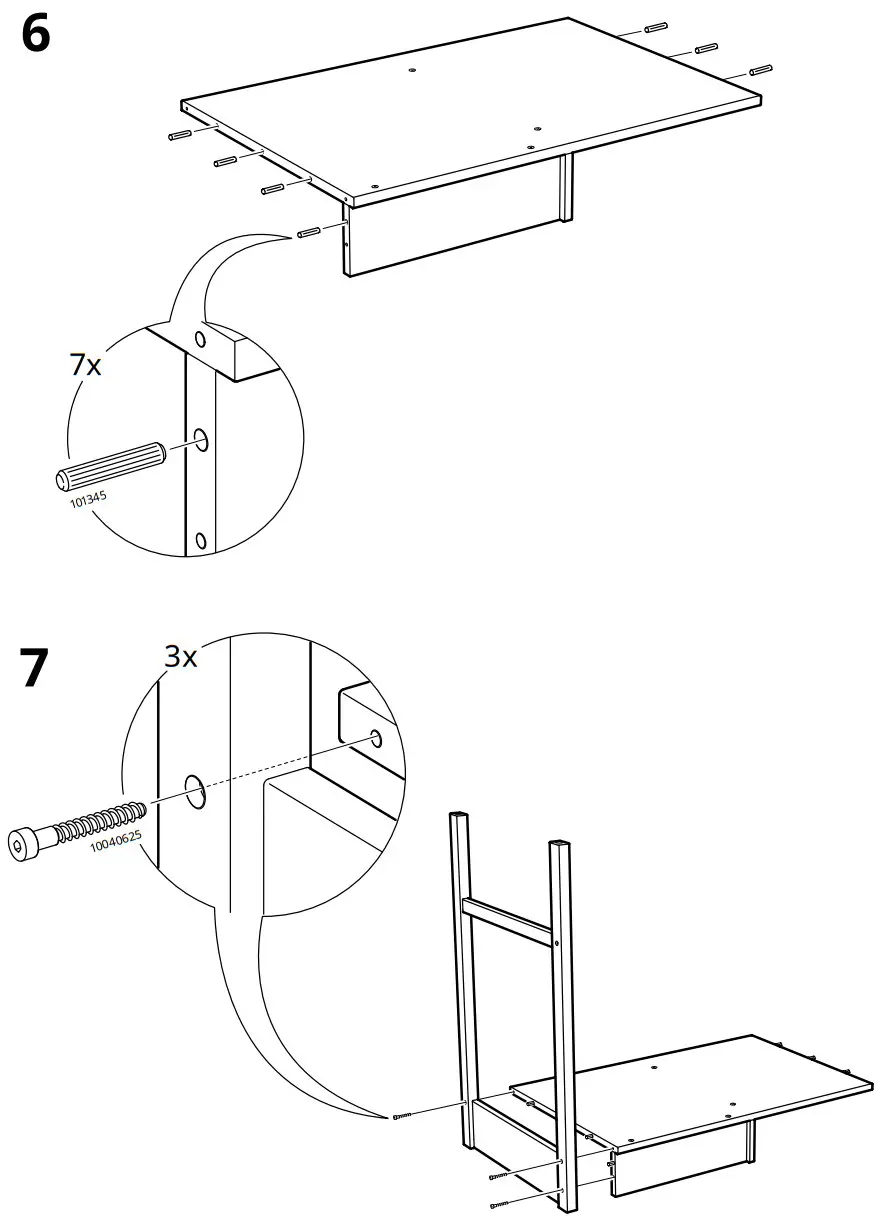 6

7x

101345

7

3x

10040625