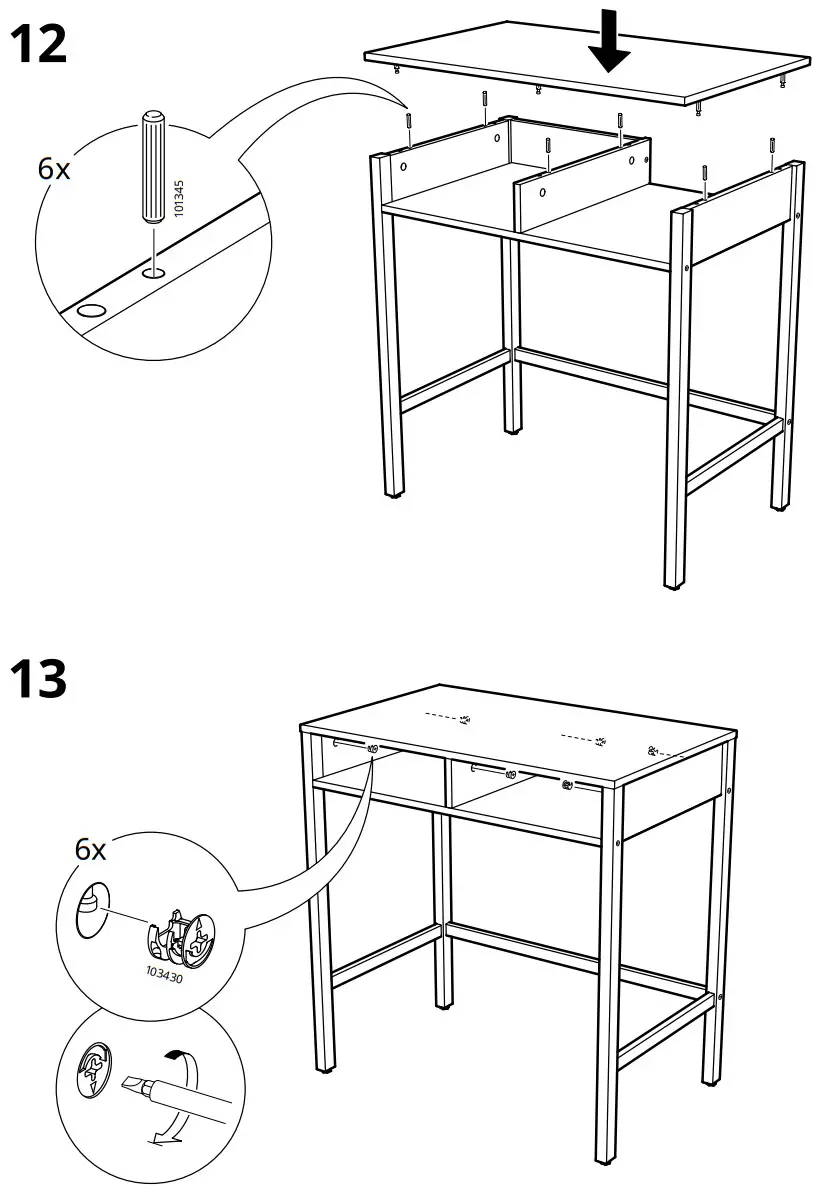 12

6x

101345

13

6x

103430