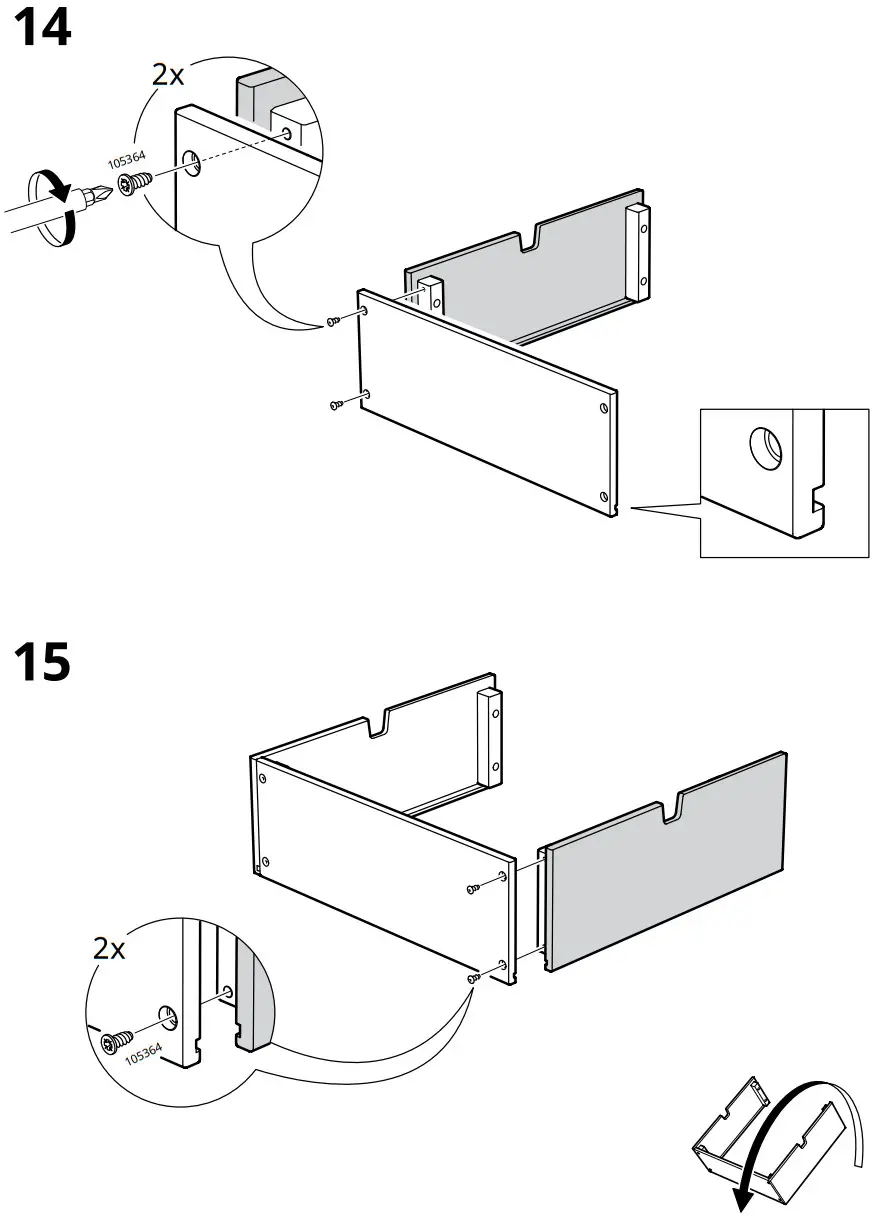 14

2x

105364

15

2x

105364