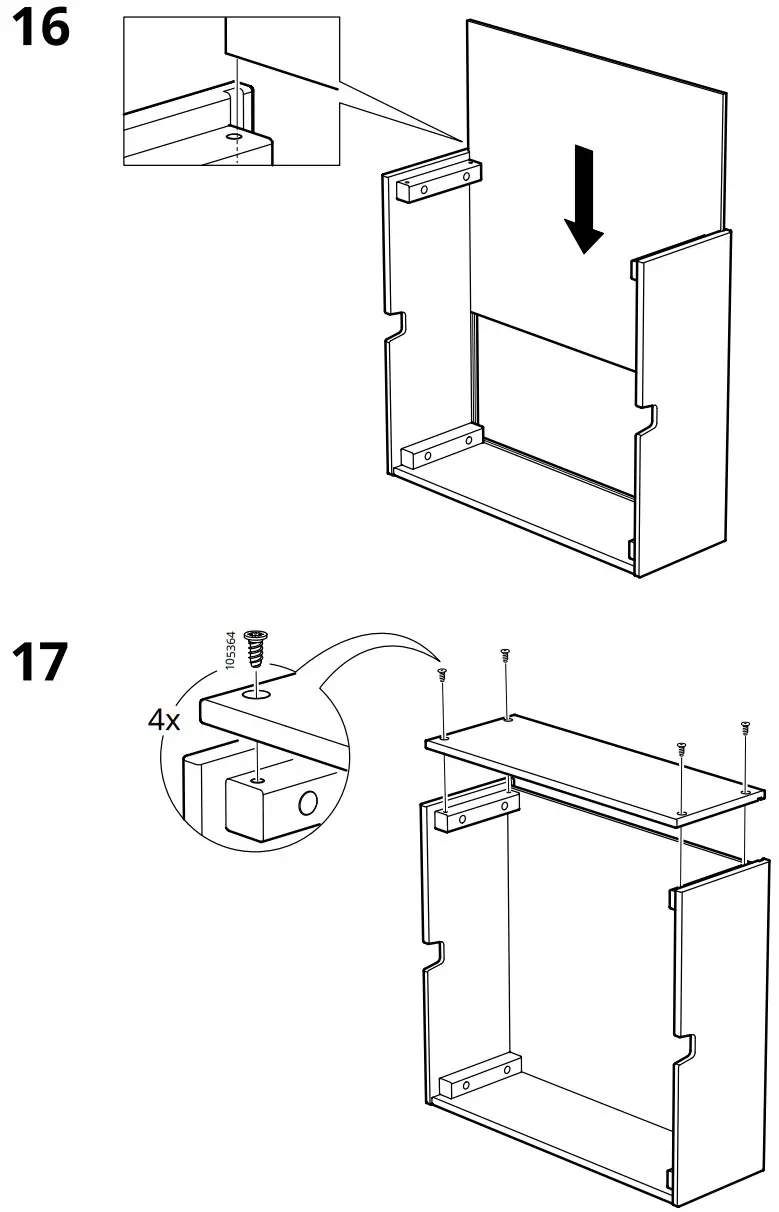 16

17

105364

4x