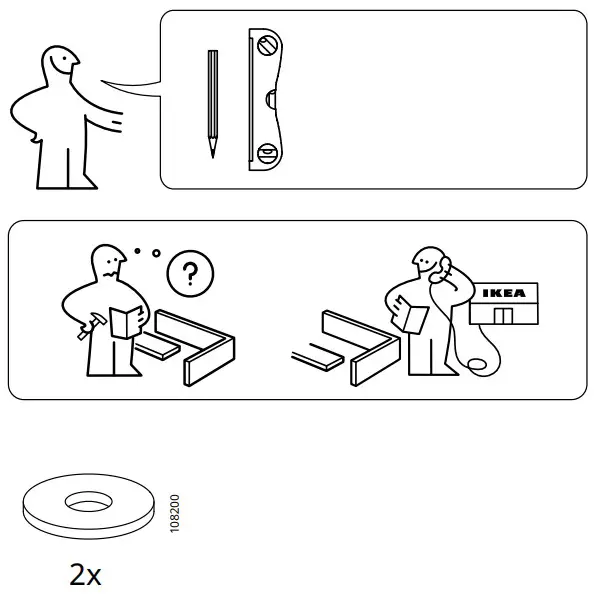 ?

IKEA

108200

2x