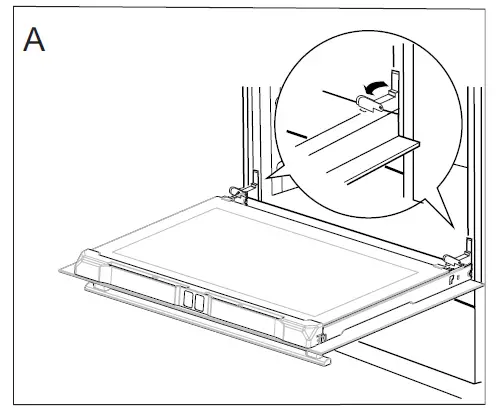 A