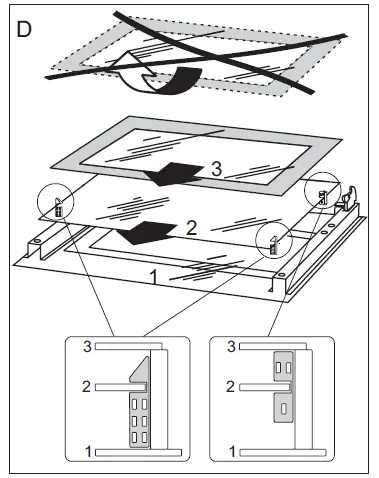 D

3

2

1

3

2

1

3

2

1